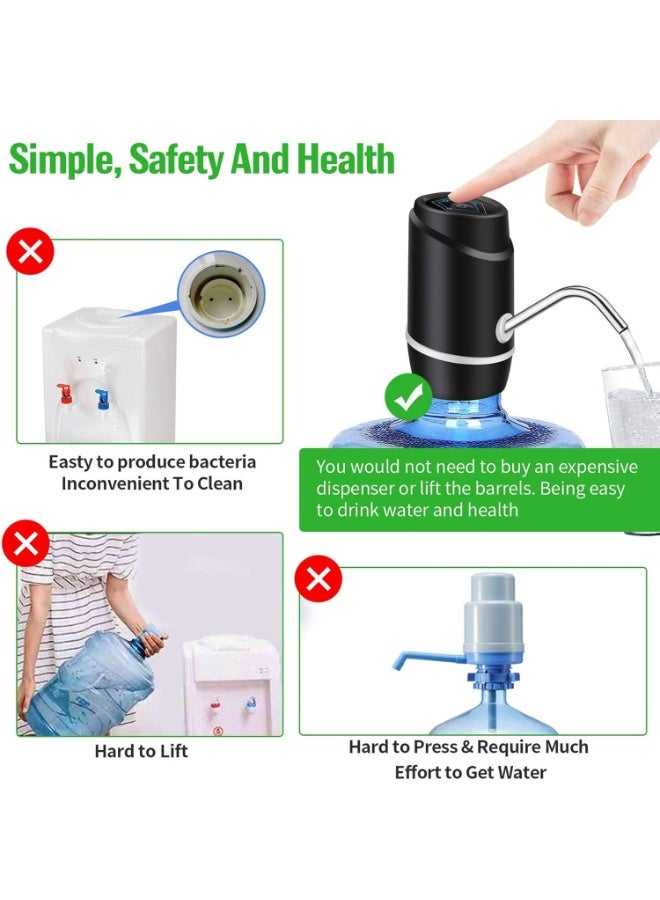 Simple, Safety And Health

Easty to produce bacteria
Inconvenient To Clean

You would not need to buy an expensive dispenser or lift the barrels. Being easy to drink water and health

Hard to Lift

Hard to Press & Require Much Effort to Get Water